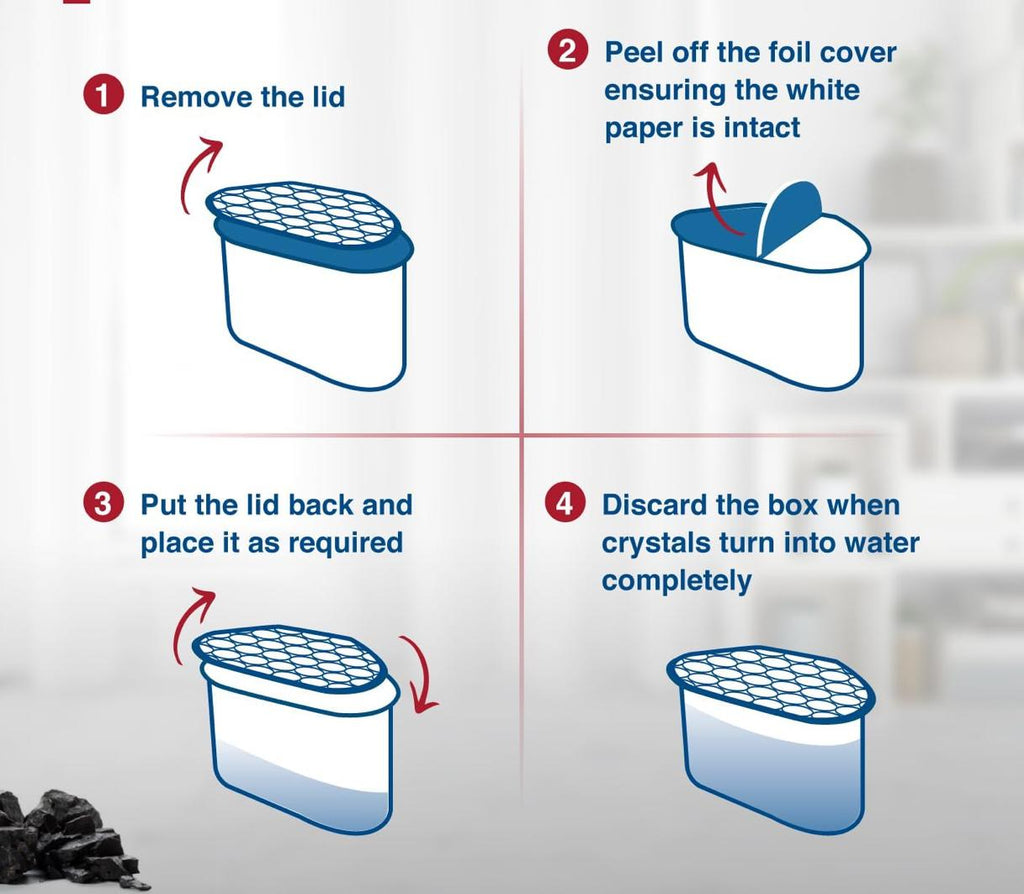 1 Remove the lid

2 Peel off the foil cover ensuring the white paper is intact

3 Put the lid back and place it as required

4 Discard the box when crystals turn into water completely